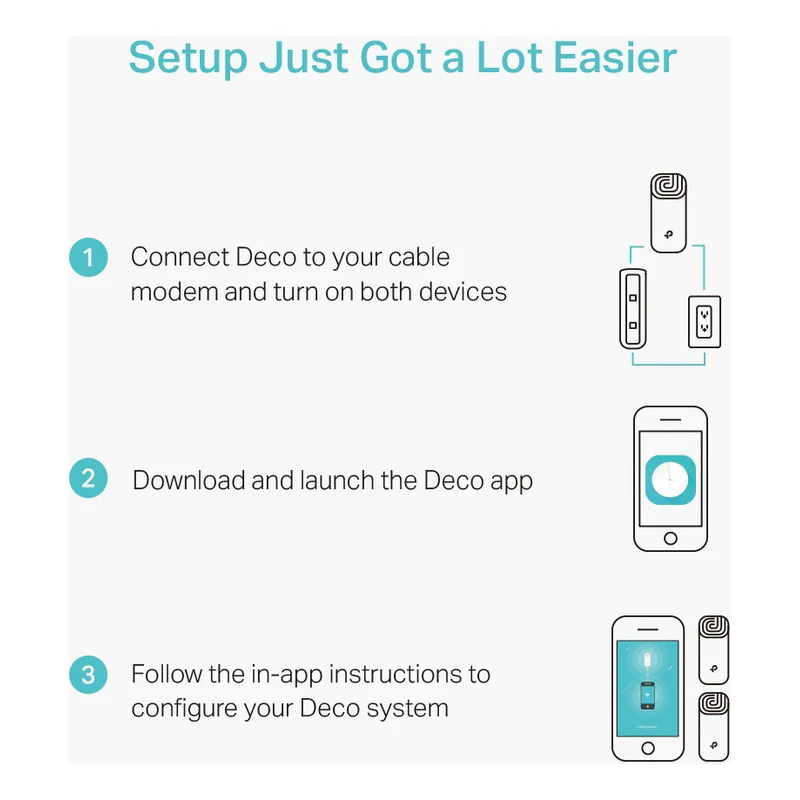 Setup Just Got a Lot Easier

1 Connect Deco to your cable modem and turn on both devices

2 Download and launch the Deco app

3 Follow the in-app instructions to configure your Deco system